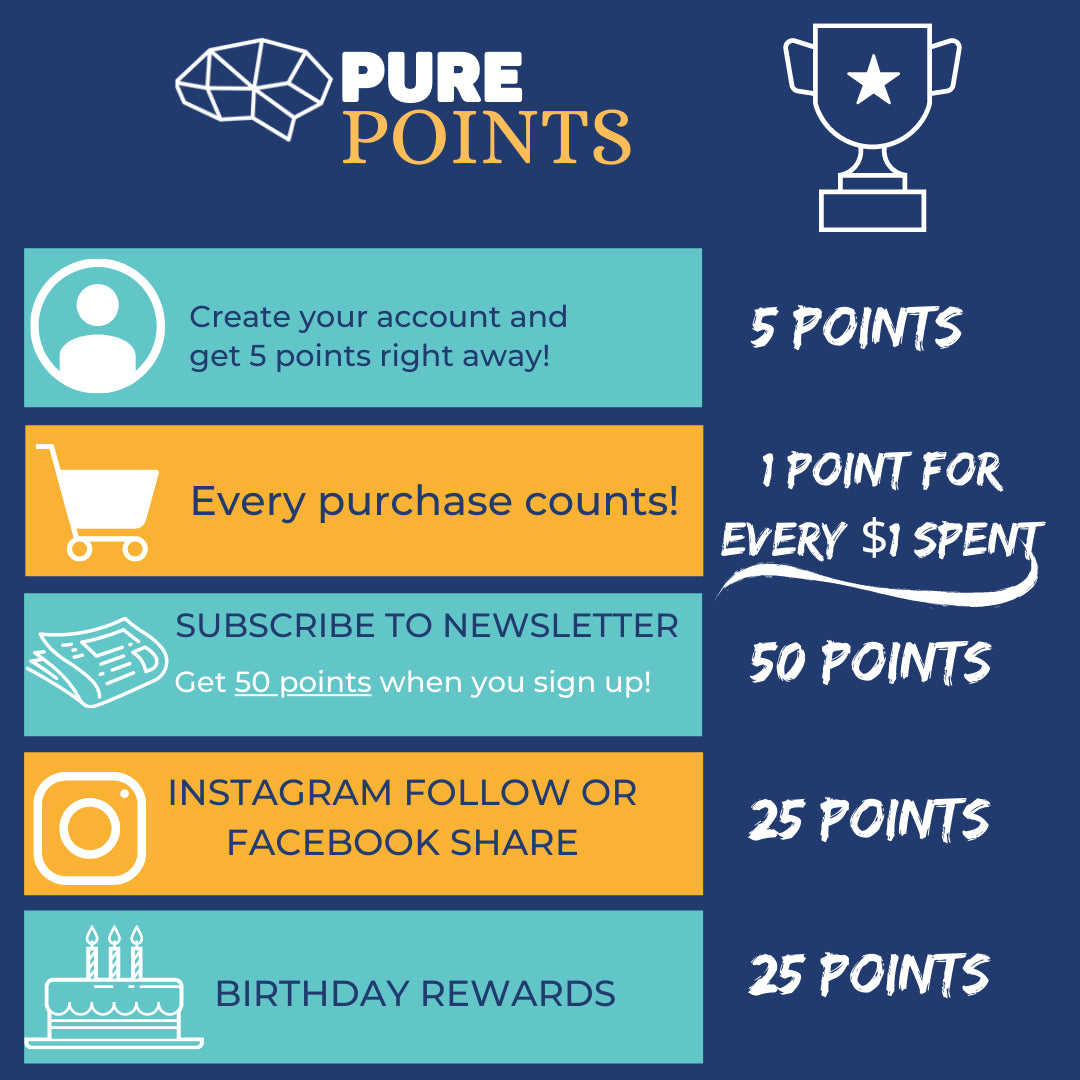 PURE POINTS

Create your account and get 5 points right away!

5 POINTS

Every purchase counts!

1 POINT FOR EVERY $1 SPENT

SUBSCRIBE TO NEWSLETTER

Get 50 points when you sign up!

50 POINTS

INSTAGRAM FOLLOW OR FACEBOOK SHARE

25 POINTS

BIRTHDAY REWARDS

25 POINTS